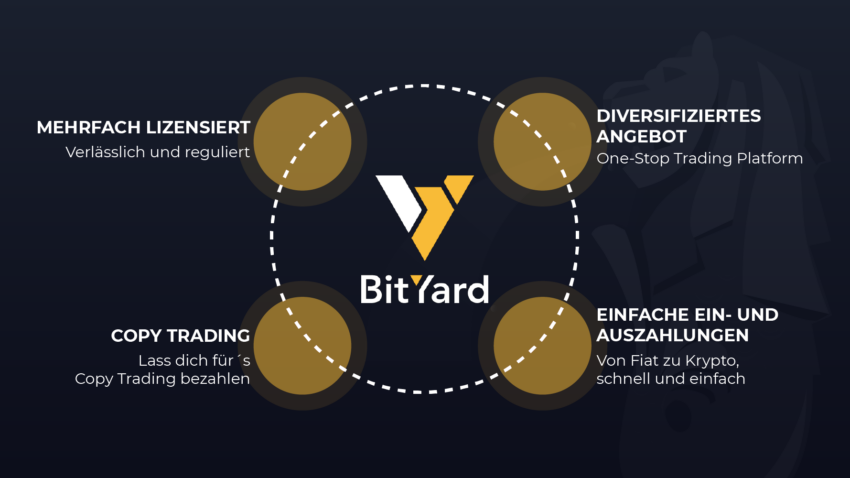 MEHRFACH LIZENSIERT
Verlässlich und reguliert

DIVERSIFIZIERTES ANGEBOT
One-Stop Trading Platform

BitYard

COPY TRADING
Lass dich für ´s Copy Trading bezahlen

EINFACHE EIN- UND AUSZAHLUNGEN
Von Fiat zu Krypto, schnell und einfach