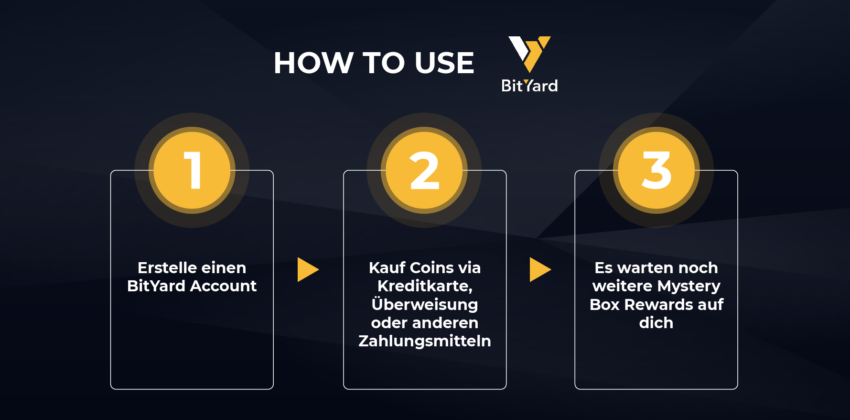 HOW TO USE

BitYard

1

Erstelle einen BitYard Account

2

Kauf Coins via Kreditkarte, Überweisung oder anderen Zahlungsmitteln

3

Es warten noch weitere Mystery Box Rewards auf dich